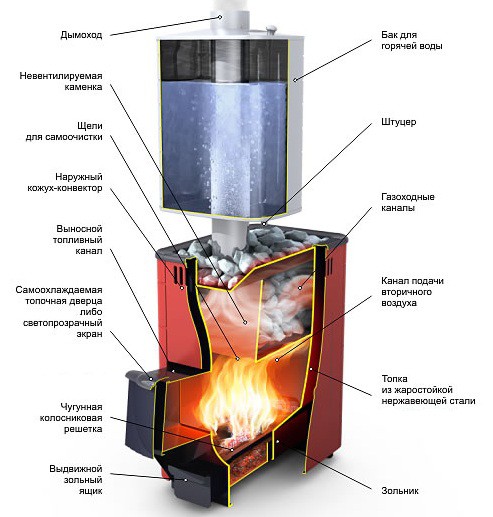 Дымоход

Невентилируемая каменка

Щели для самоочистки

Наружный кожух-конвектор

Выносной топливный канал

Самоохлаждаемая топочная дверца либо светопрозрачный экран

Чугунная колосниковая решетка

Выдвижной зольный ящик

Бак для горячей воды

Штуцер

Газоходные каналы

Канал подачи вторичного воздуха

Топка из жаростойкой нержавеющей стали

Зольник