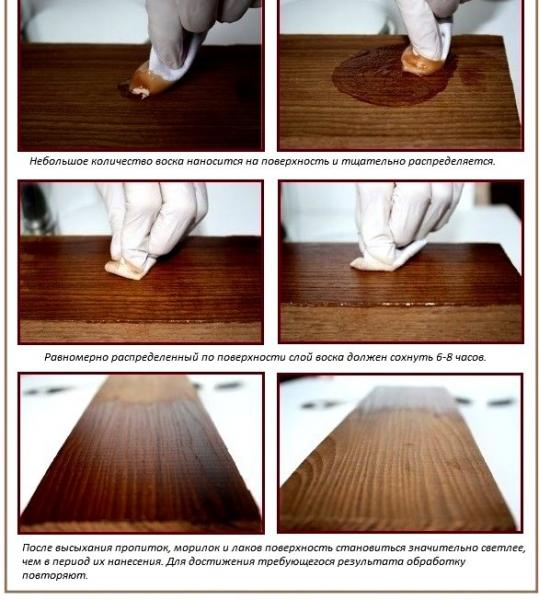 Небольшое количество воска наносится на поверхность и тщательно распределяется.

Равномерно распределенный по поверхности слой воска должен сохнуть 6-8 часов.

После высыхания пропиток, морилок и лаков поверхность становиться значительно светлее, чем в период их нанесения. Для достижения требующегося результата обработку повторяют.