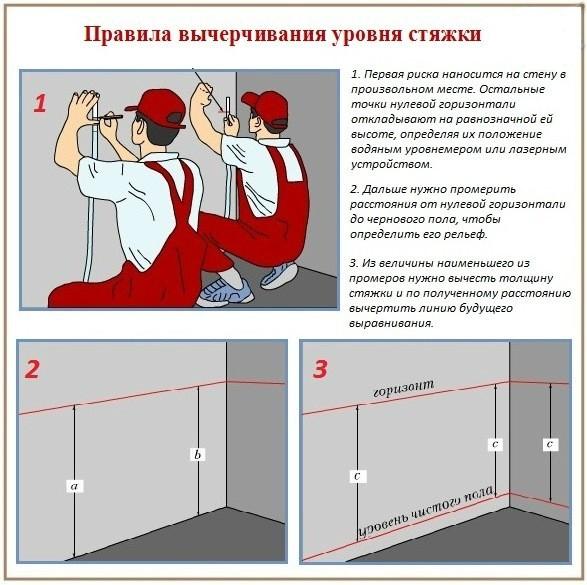 Правила вычерчивания уровня стяжки

1

1. Первая риска наносится на стену в произвольном месте. Остальные точки нулевой горизонтали откладывают на равнозначной ей высоте, определяя их положение водяным уровнемером или лазерным устройством.

2. Дальше нужно промерить расстояния от нулевой горизонтали до чернового пола, чтобы определить его рельеф.

3. Из величины наименьшего из промеров нужно вычесть толщину стяжки и по полученному расстоянию вычертить линию будущего выравнивания.

2

a

b

3

горизонт

c

c

c

уровень чистого пола