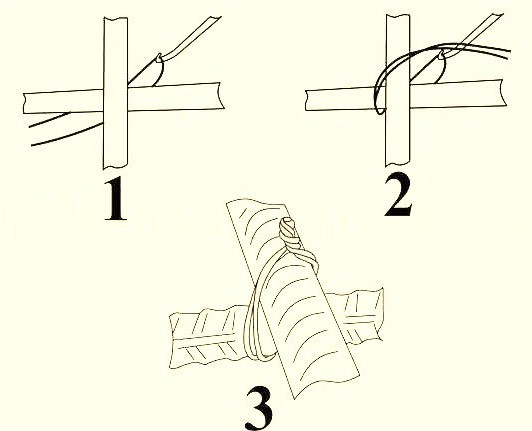 1
2
3