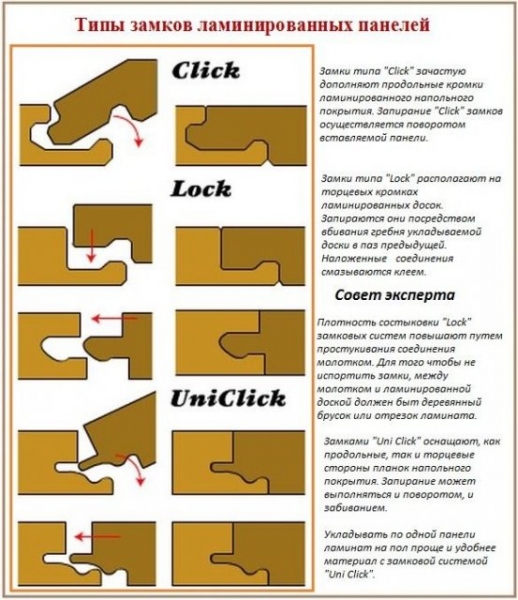 Типы замков ламинированных панелей

Click

Lock

UniClick

Замки типа "Click" зачастую дополняют продольные кромки ламинированного напольного покрытия. Запирание "Click" замков осуществляется поворотом вставляемой панели.

Замки типа "Lock" располагают на торцевых кромках ламинированных досок. Запираются они посредством вбивания гребня укладываемой доски в паз предыдущей. Наложенные соединения смазываются клеем.

Совет эксперта

Плотность состыковки "Lock" замковых систем повышают путем простукивания соединения молотком. Для того чтобы не испортить замки, между молотком и ламинированной доской должен быт деревянный брусок или отрезок ламината.

Замками "Uni Click" оснащают, как продольные, так и торцевые стороны планок напольного покрытия. Запирание может выполняться и поворотом, и забиванием.

Укладывать по одной панели ламинат на пол проще и удобнее материал с замковой системой "Uni Click".